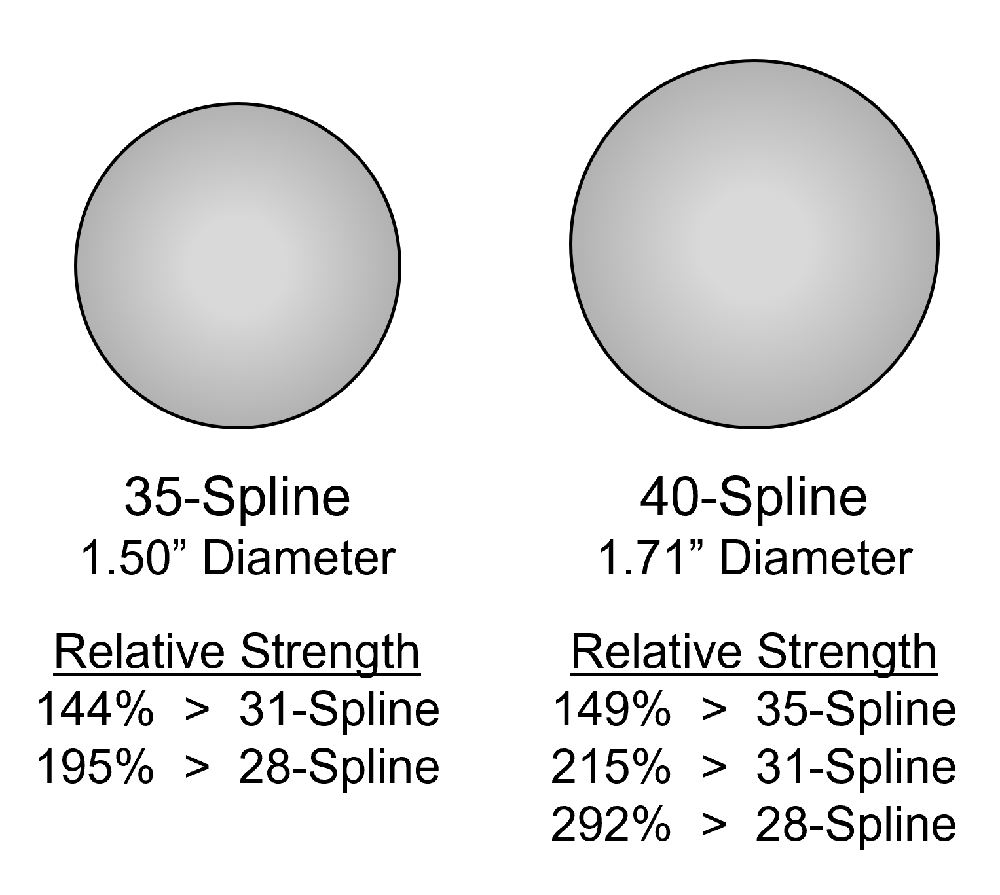 35-Spline
1.50” Diameter

Relative Strength
144% > 31-Spline
195% > 28-Spline

40-Spline
1.71” Diameter

Relative Strength
149% > 35-Spline
215% > 31-Spline
292% > 28-Spline